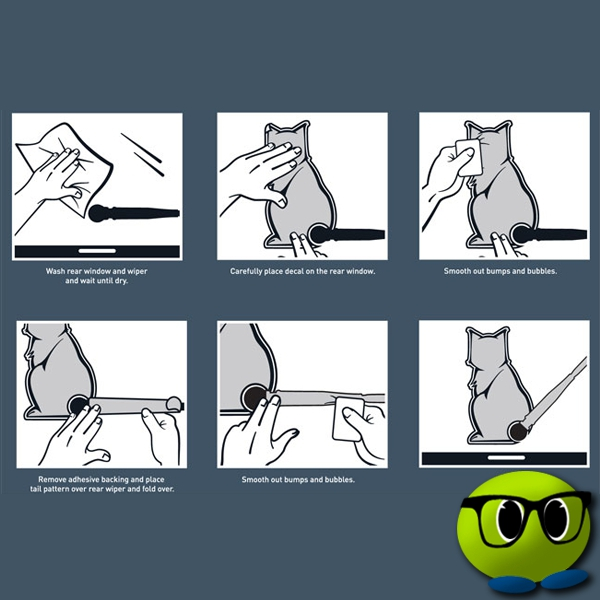 Wash rear window and wiper and wait until dry.

Carefully place decal on the rear window.

Smooth out bumps and bubbles.

Remove adhesive backing and place tail pattern over rear wiper and fold over.

Smooth out bumps and bubbles.